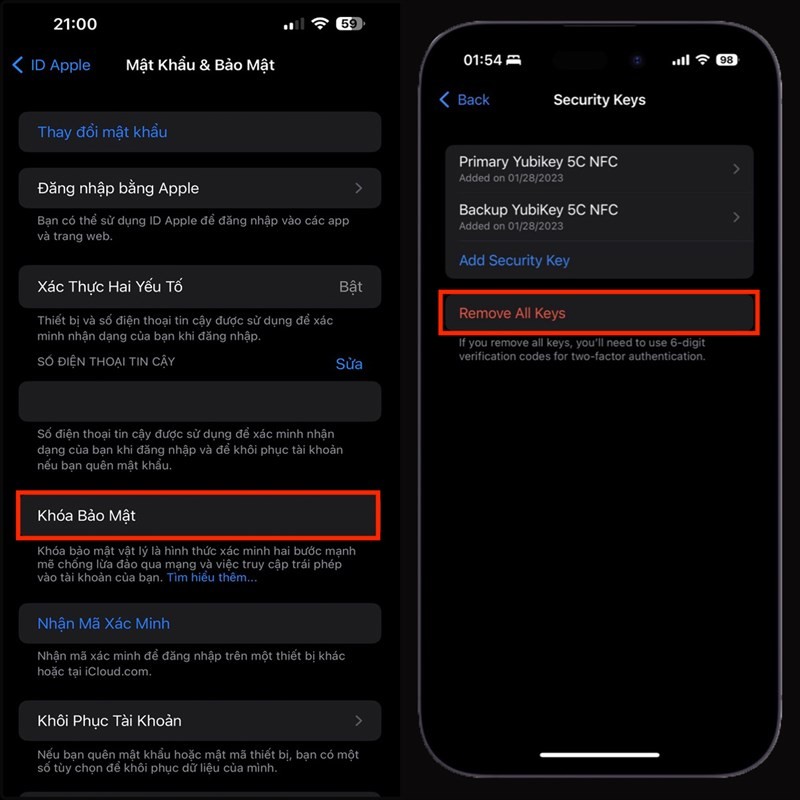 21:00 59

ID Apple Mật Khẩu & Bảo Mật

Thay đổi mật khẩu

Đăng nhập bằng Apple

Bạn có thể sử dụng ID Apple để đăng nhập vào các app và trang web.

Xác Thực Hai Yếu Tố Bật

Thiết bị và số điện thoại tin cậy được sử dụng để xác minh nhận dạng của bạn khi đăng nhập.

SỐ ĐIỆN THOẠI TIN CẬY Sửa

Số điện thoại tin cậy được sử dụng để xác minh nhận dạng của bạn khi đăng nhập và để khôi phục tài khoản nếu bạn quên mật khẩu.

Khóa Bảo Mật

Khóa bảo mật vật lý là hình thức xác minh hai bước mạnh mẽ chống lừa đảo qua mạng và việc truy cập trái phép vào tài khoản của bạn. Tìm hiểu thêm...

Nhận Mã Xác Minh

Nhận mã xác minh để đăng nhập trên một thiết bị khác hoặc tại iCloud.com.

Khôi Phục Tài Khoản

Nếu bạn quên mật khẩu hoặc mật mã thiết bị, bạn có một số tùy chọn để khôi phục dữ liệu của mình.

01:54 98

Back Security Keys

Primary Yubikey 5C NFC
Added on 01/28/2023

Backup YubiKey 5C NFC
Added on 01/28/2023

Add Security Key

Remove All Keys

If you remove all keys, you'll need to use 6-digit verification codes for two-factor authentication.