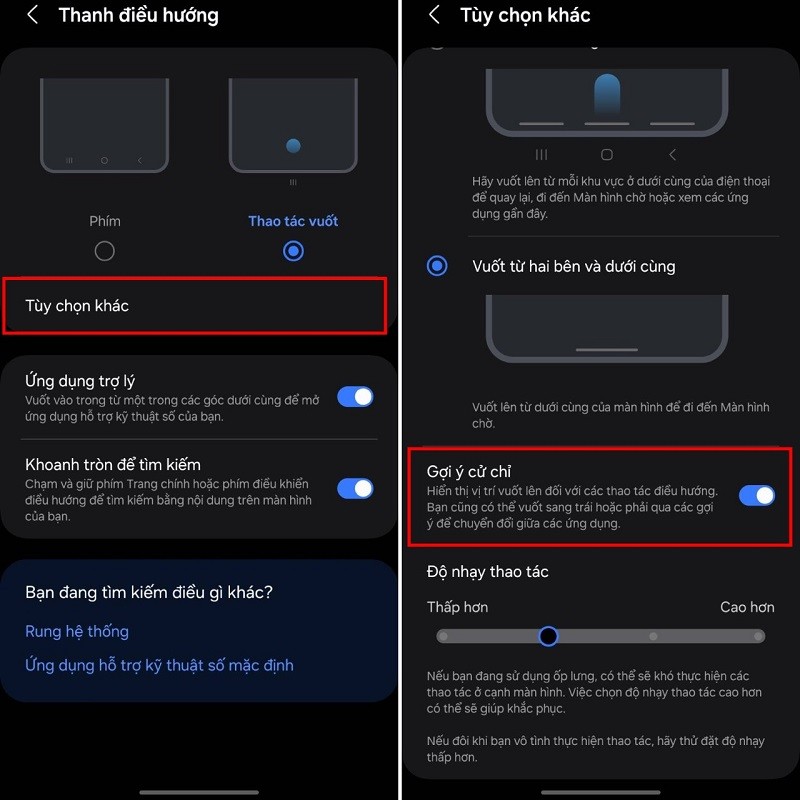 Thanh điều hướng

Phím

Thao tác vuốt

Tùy chọn khác

Ứng dụng trợ lý

Vuốt vào trong từ một trong các góc dưới cùng để mở ứng dụng hỗ trợ kỹ thuật số của bạn.

Khoanh tròn để tìm kiếm

Chạm và giữ phím Trang chính hoặc phím điều khiển điều hướng để tìm kiếm bằng nội dung trên màn hình của bạn.

Bạn đang tìm kiếm điều gì khác?

Rung hệ thống

Ứng dụng hỗ trợ kỹ thuật số mặc định

Tùy chọn khác

Hãy vuốt lên từ mỗi khu vực ở dưới cùng của điện thoại để quay lại, đi đến Màn hình chờ hoặc xem các ứng dụng gần đây.

Vuốt từ hai bên và dưới cùng

Vuốt lên từ dưới cùng của màn hình để đi đến Màn hình chờ.

Gợi ý cử chỉ

Hiển thị vị trí vuốt lên đối với các thao tác điều hướng. Bạn cũng có thể vuốt sang trái hoặc phải qua các gợi ý để chuyển đổi giữa các ứng dụng.

Độ nhạy thao tác

Thấp hơn

Cao hơn

Nếu bạn đang sử dụng ốp lưng, có thể sẽ khó thực hiện các thao tác ở cạnh màn hình. Việc chọn độ nhạy thao tác cao hơn có thể sẽ giúp khắc phục.

Nếu đôi khi bạn vô tình thực hiện thao tác, hãy thử đặt độ nhạy thấp hơn.