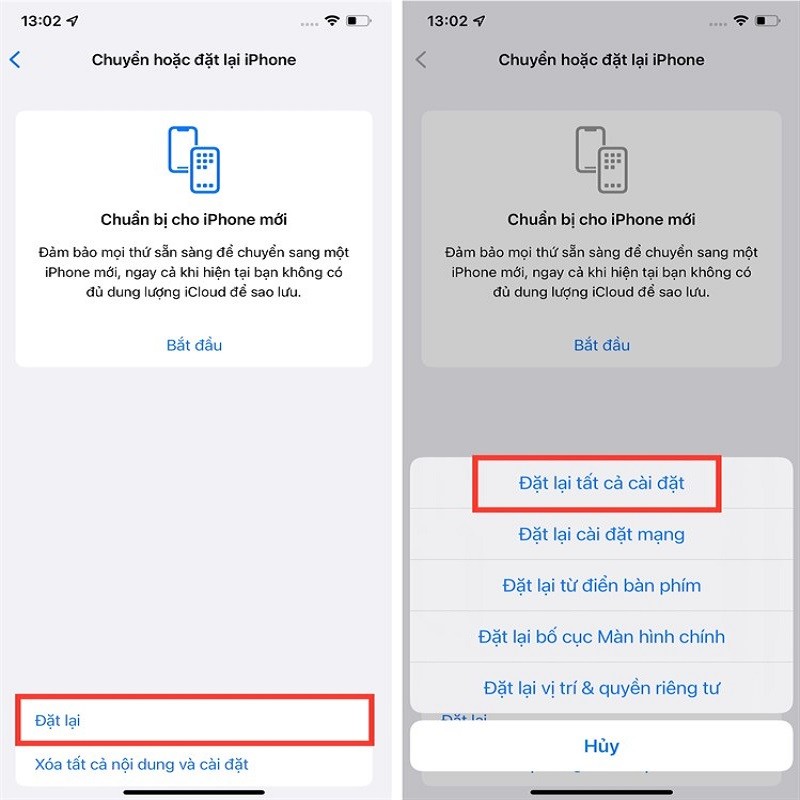 13:02

Chuyển hoặc đặt lại iPhone

Chuẩn bị cho iPhone mới

Đảm bảo mọi thứ sẵn sàng để chuyển sang một iPhone mới, ngay cả khi hiện tại bạn không có đủ dung lượng iCloud để sao lưu.

Bắt đầu

Đặt lại

Xóa tất cả nội dung và cài đặt

13:02

Chuyển hoặc đặt lại iPhone

Chuẩn bị cho iPhone mới

Đảm bảo mọi thứ sẵn sàng để chuyển sang một iPhone mới, ngay cả khi hiện tại bạn không có đủ dung lượng iCloud để sao lưu.

Bắt đầu

Đặt lại tất cả cài đặt

Đặt lại cài đặt mạng

Đặt lại từ điển bàn phím

Đặt lại bố cục Màn hình chính

Đặt lại vị trí & quyền riêng tư

Đặt lại

Hủy