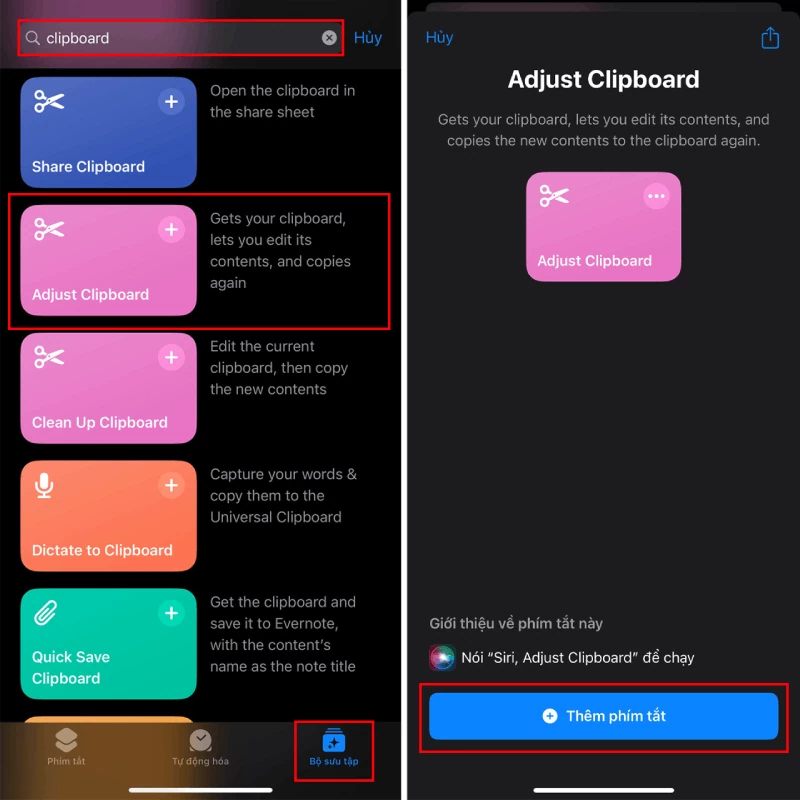 clipboard
Hủy

Share Clipboard
Open the clipboard in the share sheet

Adjust Clipboard
Gets your clipboard, lets you edit its contents, and copies again

Clean Up Clipboard
Edit the current clipboard, then copy the new contents

Dictate to Clipboard
Capture your words & copy them to the Universal Clipboard

Quick Save Clipboard
Get the clipboard and save it to Evernote, with the content's name as the note title

Phím tắt
Tự động hóa
Bộ sưu tập

Hủy

Adjust Clipboard

Gets your clipboard, lets you edit its contents, and copies the new contents to the clipboard again.

Adjust Clipboard

Giới thiệu về phím tắt này

Nói "Siri, Adjust Clipboard" để chạy

Thêm phím tắt