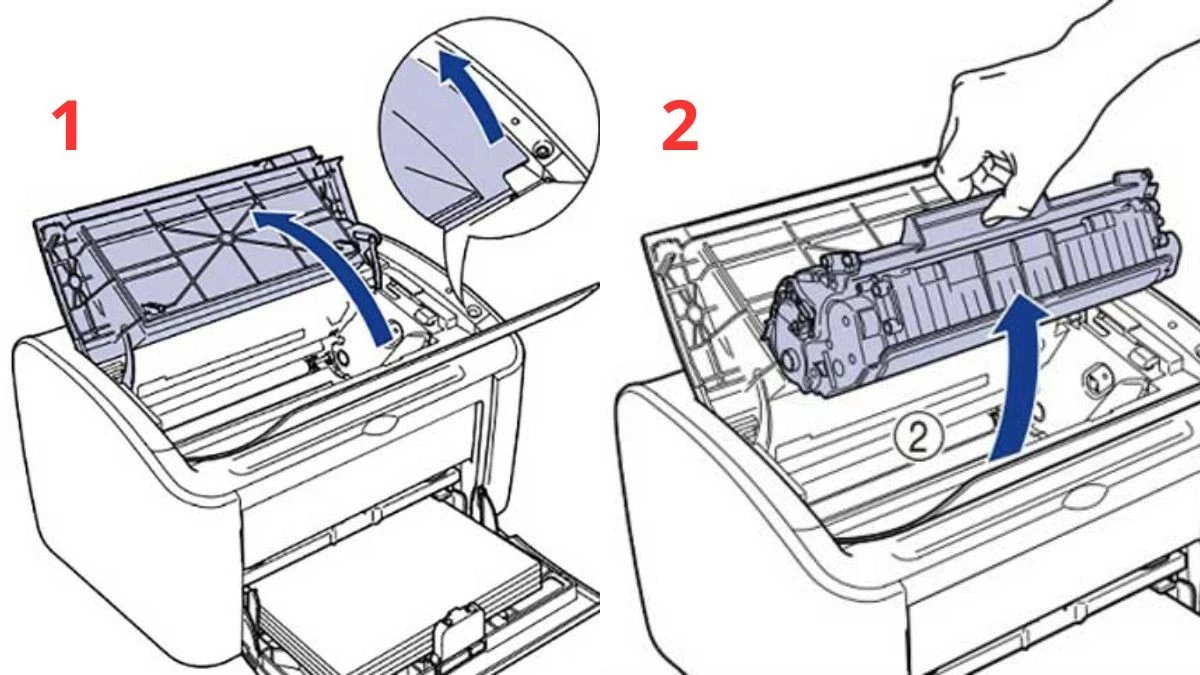 1

2

②