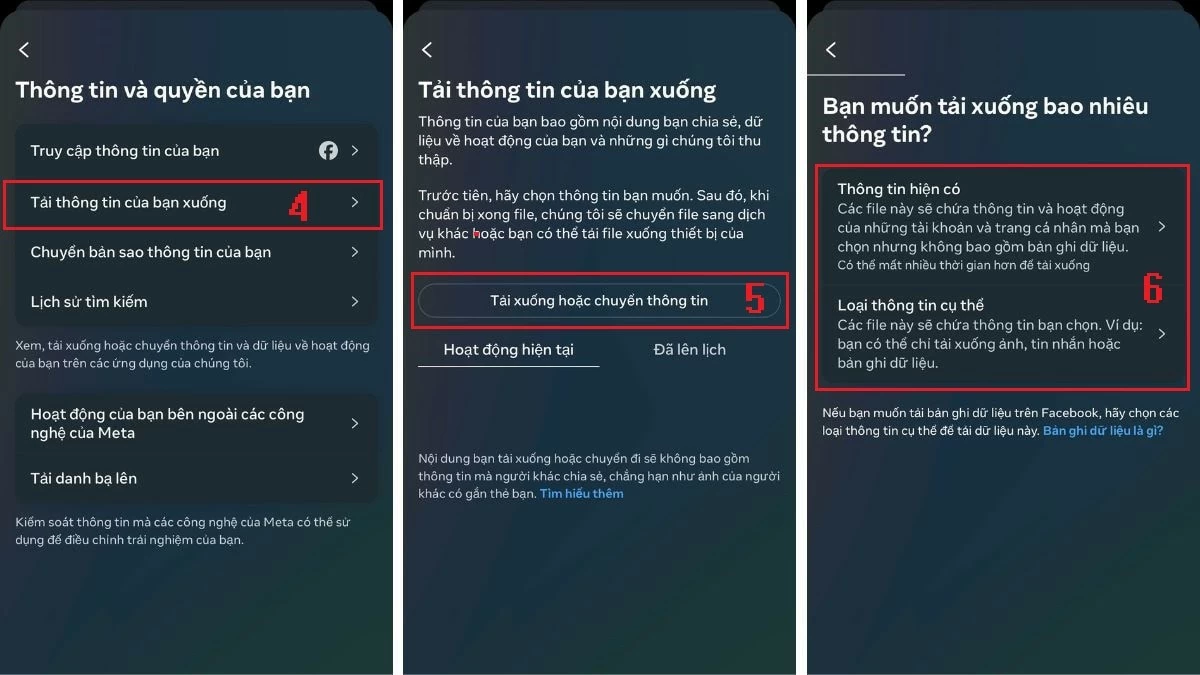 Thông tin và quyền của bạn

Truy cập thông tin của bạn

Tải thông tin của bạn xuống 4

Chuyển bản sao thông tin của bạn

Lịch sử tìm kiếm

Xem, tải xuống hoặc chuyển thông tin và dữ liệu về hoạt động của bạn trên các ứng dụng của chúng tôi.

Hoạt động của bạn bên ngoài các công nghệ của Meta

Tải danh bạ lên

Kiểm soát thông tin mà các công nghệ của Meta có thể sử dụng để điều chỉnh trải nghiệm của bạn.

Tải thông tin của bạn xuống

Thông tin của bạn bao gồm nội dung bạn chia sẻ, dữ liệu về hoạt động của bạn và những gì chúng tôi thu thập.

Trước tiên, hãy chọn thông tin bạn muốn. Sau đó, khi chuẩn bị xong file, chúng tôi sẽ chuyển file sang dịch vụ khác hoặc bạn có thể tải file xuống thiết bị của mình.

Tải xuống hoặc chuyển thông tin 5

Hoạt động hiện tại

Đã lên lịch

Nội dung bạn tải xuống hoặc chuyển đi sẽ không bao gồm thông tin mà người khác chia sẻ, chẳng hạn như ảnh của người khác có gắn thẻ bạn. Tìm hiểu thêm

Bạn muốn tải xuống bao nhiêu thông tin?

Thông tin hiện có
Các file này sẽ chứa thông tin và hoạt động của những tài khoản và trang cá nhân mà bạn chọn nhưng không bao gồm bản ghi dữ liệu.
Có thể mất nhiều thời gian hơn để tải xuống

6

Loại thông tin cụ thể
Các file này sẽ chứa thông tin bạn chọn. Ví dụ: bạn có thể chỉ tải xuống ảnh, tin nhắn hoặc bản ghi dữ liệu.

Nếu bạn muốn tải bản ghi dữ liệu trên Facebook, hãy chọn các loại thông tin cụ thể để tải dữ liệu này. Bản ghi dữ liệu là gì?