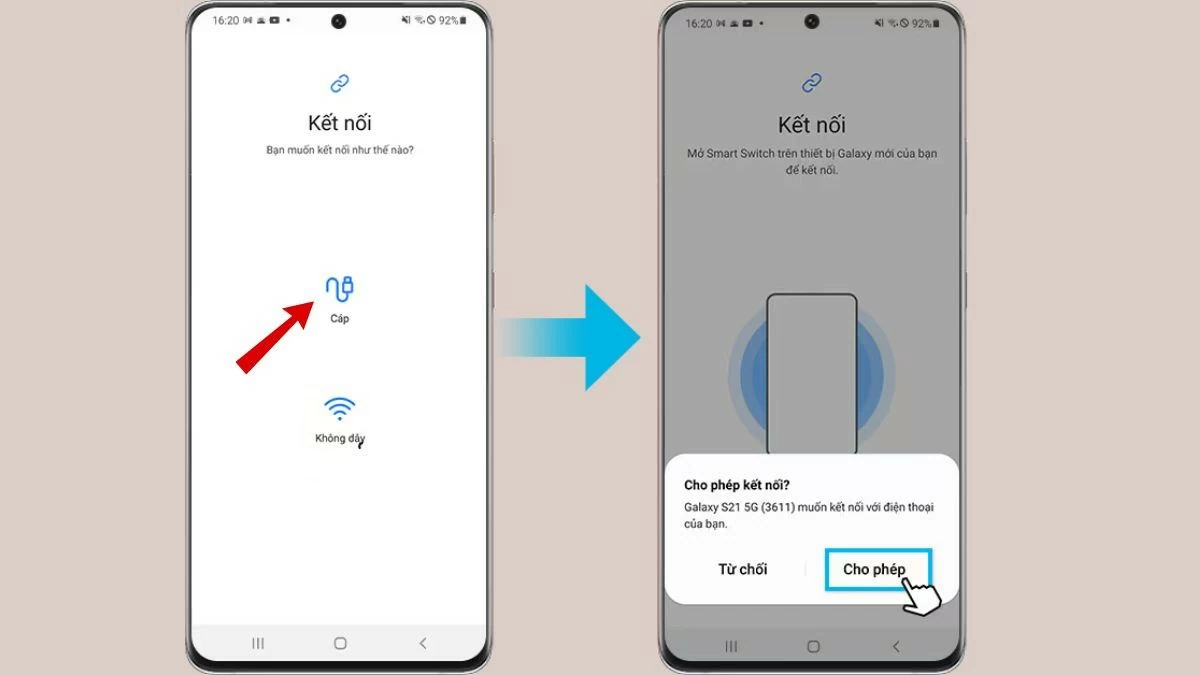 16:20 92%

Kết nối

Bạn muốn kết nối như thế nào?

Cáp

Không dây

16:20 92%

Kết nối

Mở Smart Switch trên thiết bị Galaxy mới của bạn để kết nối.

Cho phép kết nối?

Galaxy S21 5G (3611) muốn kết nối với điện thoại của bạn.

Từ chối

Cho phép