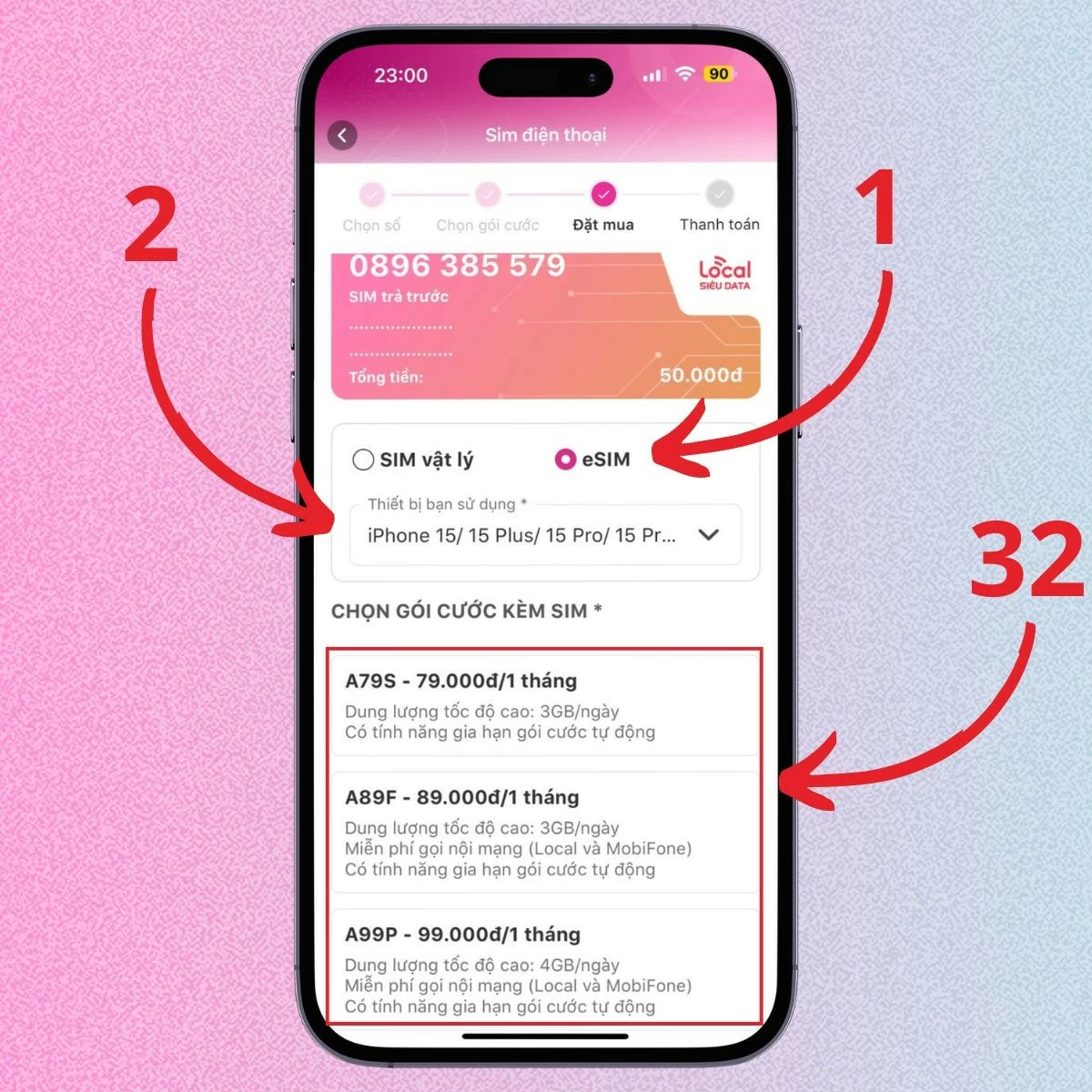 23:00
90

Sim điện thoại

Chọn số
Chọn gói cước
Đặt mua
Thanh toán

2

1

0896 385 579
SIM trả trước
Local
SIÊU DATA
Tổng tiền:
50.000đ

SIM vật lý
eSIM

Thiết bị bạn sử dụng *
iPhone 15/ 15 Plus/ 15 Pro/ 15 Pr...

32

CHỌN GÓI CƯỚC KÈM SIM *

A79S - 79.000đ/1 tháng
Dung lượng tốc độ cao: 3GB/ngày
Có tính năng gia hạn gói cước tự động

A89F - 89.000đ/1 tháng
Dung lượng tốc độ cao: 3GB/ngày
Miễn phí gọi nội mạng (Local và MobiFone)
Có tính năng gia hạn gói cước tự động

A99P - 99.000đ/1 tháng
Dung lượng tốc độ cao: 4GB/ngày
Miễn phí gọi nội mạng (Local và MobiFone)
Có tính năng gia hạn gói cước tự động