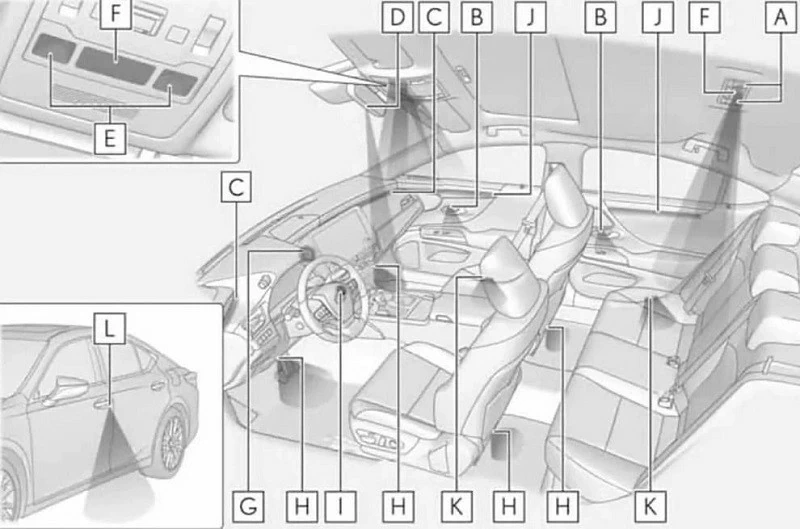 F
E
D C B J B J F A
C
L
G H I H K H H K