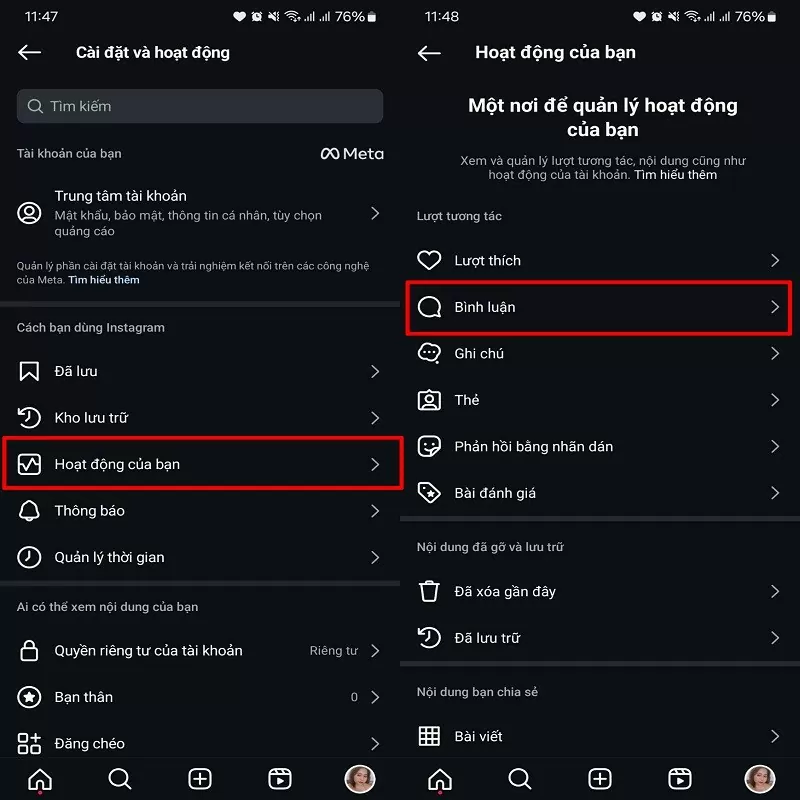 11:47 76%

Cài đặt và hoạt động

Tìm kiếm

Tài khoản của bạn

Meta

Trung tâm tài khoản
Mật khẩu, bảo mật, thông tin cá nhân, tùy chọn quảng cáo

Quản lý phần cài đặt tài khoản và trải nghiệm kết nối trên các công nghệ của Meta. Tìm hiểu thêm

Cách bạn dùng Instagram

Đã lưu

Kho lưu trữ

Hoạt động của bạn

Thông báo

Quản lý thời gian

Ai có thể xem nội dung của bạn

Quyền riêng tư của tài khoản Riêng tư

Bạn thân 0

Đăng chéo

11:48 76%

Hoạt động của bạn

Một nơi để quản lý hoạt động của bạn

Xem và quản lý lượt tương tác, nội dung cũng như hoạt động của tài khoản. Tìm hiểu thêm

Lượt tương tác

Lượt thích

Bình luận

Ghi chú

Thẻ

Phản hồi bằng nhãn dán

Bài đánh giá

Nội dung đã gỡ và lưu trữ

Đã xóa gần đây

Đã lưu trữ

Nội dung bạn chia sẻ

Bài viết