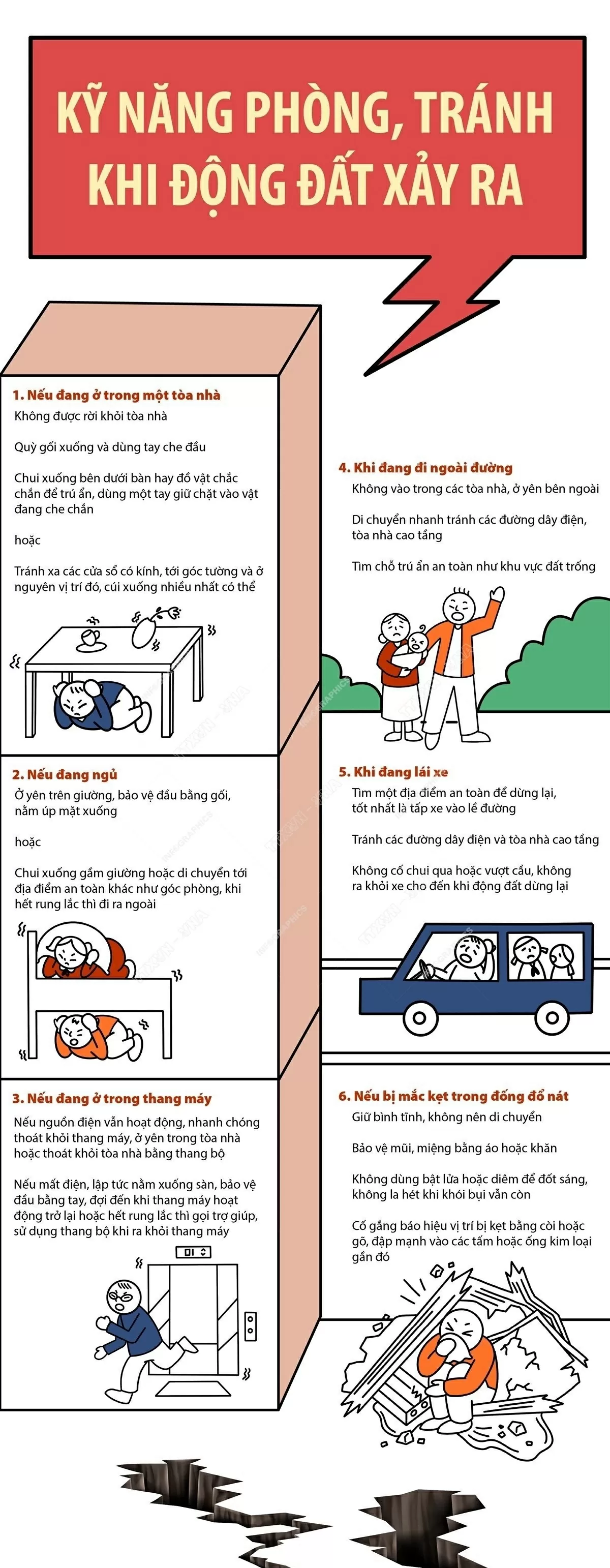 KỸ NĂNG PHÒNG, TRÁNH KHI ĐỘNG ĐẤT XẢY RA

1. Nếu đang ở trong một tòa nhà
Không được rời khỏi tòa nhà

Quỳ gối xuống và dùng tay che đầu

Chui xuống bên dưới bàn hay đồ vật chắc chắn để trú ẩn, dùng một tay giữ chặt vào vật đang che chắn

hoặc

Tránh xa các cửa sổ có kính, tới góc tường và ở nguyên vị trí đó, cúi xuống nhiều nhất có thể

2. Nếu đang ngủ
Ở yên trên giường, bảo vệ đầu bằng gối, nằm úp mặt xuống

hoặc

Chui xuống gầm giường hoặc di chuyển tới địa điểm an toàn khác như góc phòng, khi hết rung lắc thì đi ra ngoài

3. Nếu đang ở trong thang máy
Nếu nguồn điện vẫn hoạt động, nhanh chóng thoát khỏi thang máy, ở yên trong tòa nhà hoặc thoát khỏi tòa nhà bằng thang bộ

Nếu mất điện, lập tức nằm xuống sàn, bảo vệ đầu bằng tay, đợi đến khi thang máy hoạt động trở lại hoặc hết rung lắc thì gọi trợ giúp, sử dụng thang bộ khi ra khỏi thang máy

4. Khi đang đi ngoài đường
Không vào trong các tòa nhà, ở yên bên ngoài

Di chuyển nhanh tránh các đường dây điện, tòa nhà cao tầng

Tìm chỗ trú ẩn an toàn như khu vực đất trống

5. Khi đang lái xe
Tìm một địa điểm an toàn để dừng lại, tốt nhất là tấp xe vào lề đường

Tránh các đường dây điện và tòa nhà cao tầng

Không cố chui qua hoặc vượt cầu, không ra khỏi xe cho đến khi động đất dừng lại

6. Nếu bị mắc kẹt trong đống đổ nát
Giữ bình tĩnh, không nên di chuyển

Bảo vệ mũi, miệng bằng áo hoặc khăn

Không dùng bật lửa hoặc diêm để đốt sáng, không la hét khi khói bụi vẫn còn

Cố gắng báo hiệu vị trí bị kẹt bằng còi hoặc gõ, đập mạnh vào các tấm hoặc ống kim loại gần đó