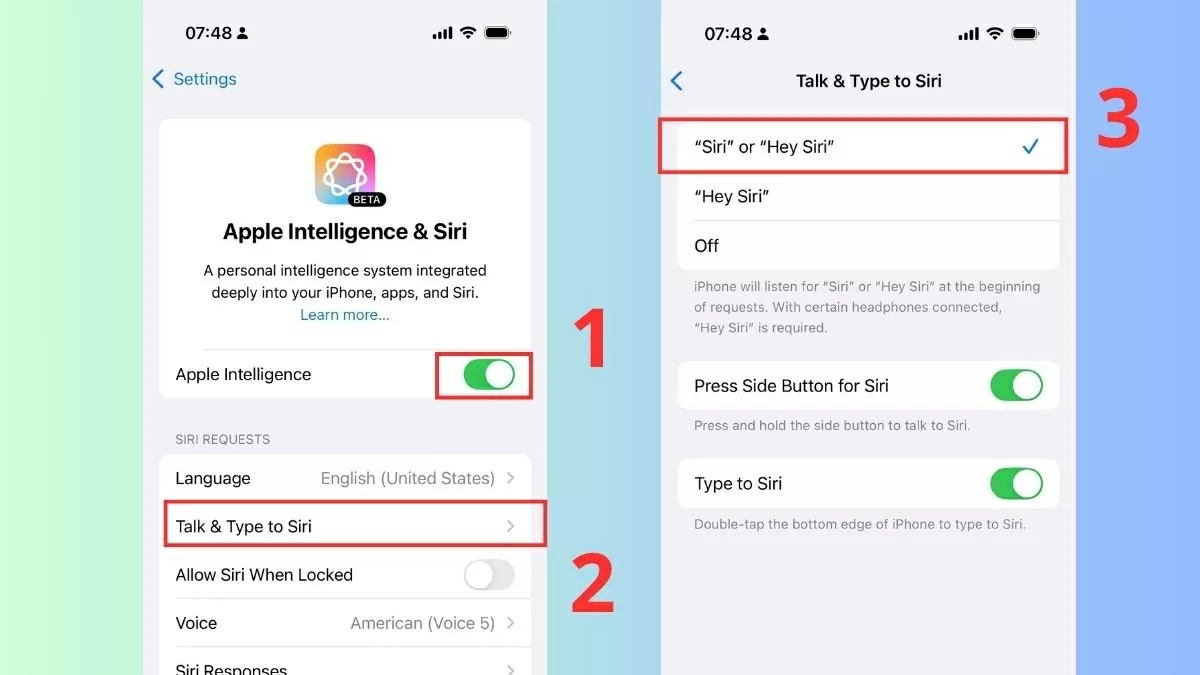 07:48

Settings

BETA

Apple Intelligence & Siri

A personal intelligence system integrated deeply into your iPhone, apps, and Siri.
Learn more...

Apple Intelligence

1

SIRI REQUESTS

Language English (United States)

Talk & Type to Siri

2

Allow Siri When Locked

Voice American (Voice 5)

Siri Responses

07:48

Talk & Type to Siri

3

“Siri” or “Hey Siri”

“Hey Siri”

Off

iPhone will listen for “Siri” or “Hey Siri” at the beginning of requests. With certain headphones connected, “Hey Siri” is required.

Press Side Button for Siri

Press and hold the side button to talk to Siri.

Type to Siri

Double-tap the bottom edge of iPhone to type to Siri.