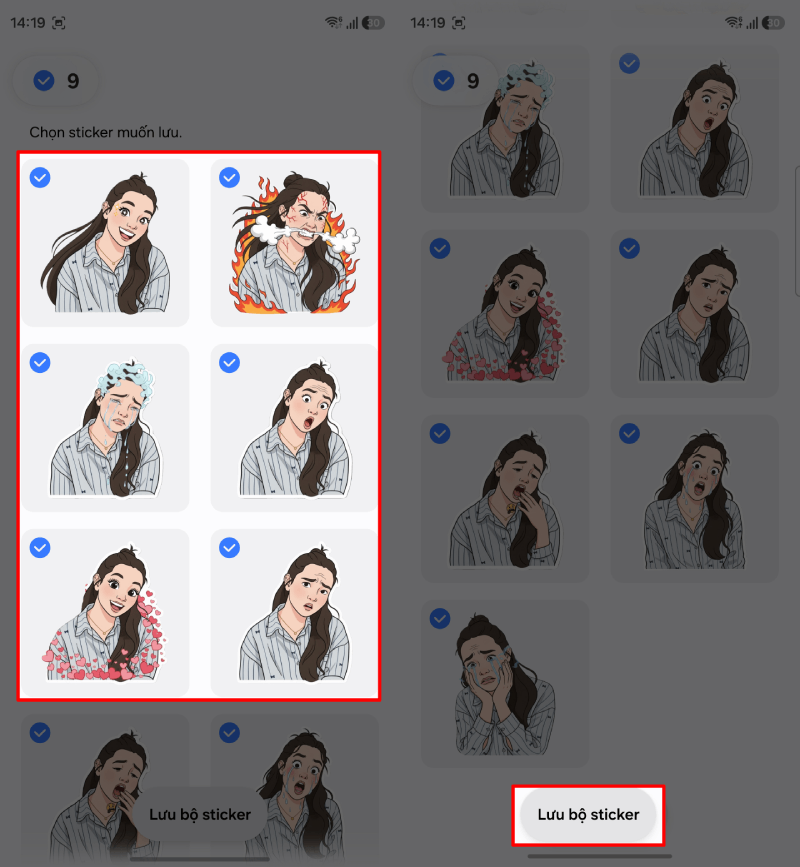 14:19

30

9

Chọn sticker muốn lưu.

Lưu bộ sticker

14:19

30

9

Lưu bộ sticker