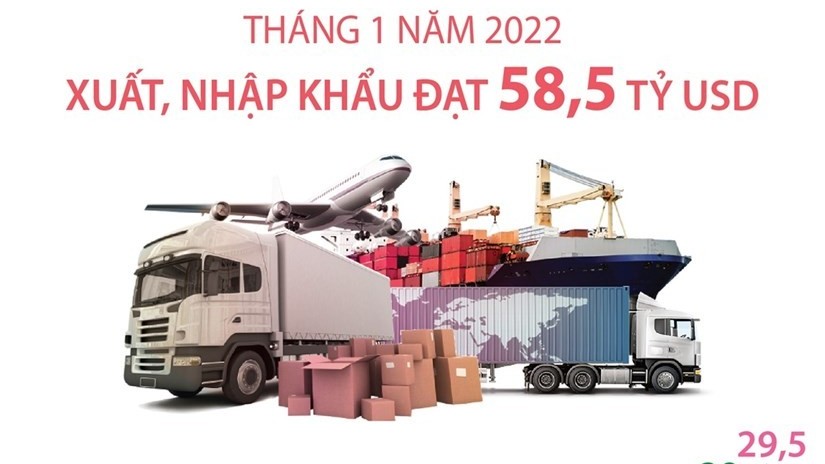 THÁNG 1 NĂM 2022
XUẤT, NHẬP KHẨU ĐẠT 58,5 TỶ USD

29,5