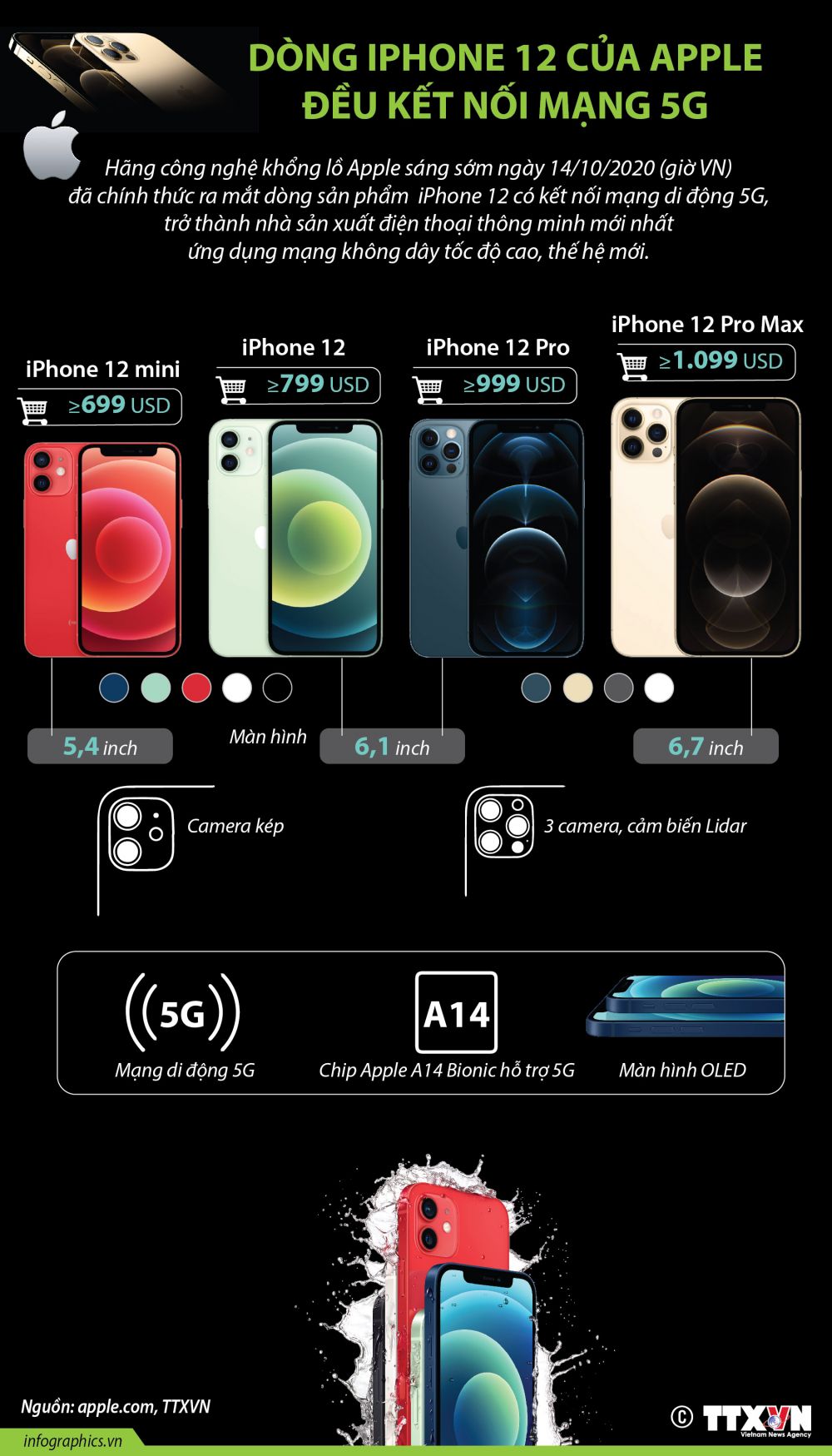 DÒNG IPHONE 12 CỦA APPLE ĐỀU KẾT NỐI MẠNG 5G

Hãng công nghệ khổng lồ Apple sáng sớm ngày 14/10/2020 (giờ VN) đã chính thức ra mắt dòng sản phẩm iPhone 12 có kết nối mạng di động 5G, trở thành nhà sản xuất điện thoại thông minh mới nhất ứng dụng mạng không dây tốc độ cao, thế hệ mới.

iPhone 12 mini
≥699 USD

iPhone 12
≥799 USD

iPhone 12 Pro
≥999 USD

iPhone 12 Pro Max
≥1.099 USD

5,4 inch

Màn hình

6,1 inch

6,7 inch

Camera kép

3 camera, cảm biến Lidar

5G
Mạng di động 5G

A14
Chip Apple A14 Bionic hỗ trợ 5G

Màn hình OLED

Nguồn: apple.com, TTXVN

infographics.vn

© TTXVN
Vietnam News Agency